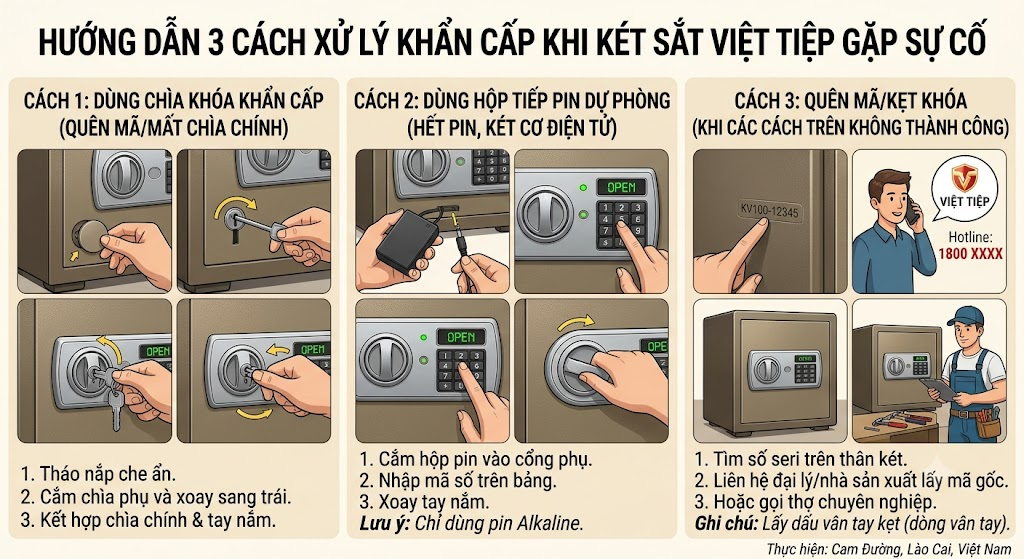 HƯỚNG DẪN 3 CÁCH XỬ LÝ KHẨN CẤP KHI KÉT SẮT VIỆT TIỆP GẶP SỰ CỐ

CÁCH 1: DÙNG CHÌA KHÓA KHẨN CẤP (QUÊN MÃ/MẤT CHÌA CHÍNH)

OPEN

OPEN

1. Tháo nắp che ẩn.
2. Cắm chìa phụ và xoay sang trái.
3. Kết hợp chìa chính & tay nắm.

CÁCH 2: DÙNG HỘP TIẾP PIN DỰ PHÒNG (HẾT PIN, KÉT CƠ ĐIỆN TỬ)

OPEN

OPEN

1. Cắm hộp pin vào cổng phụ.
2. Nhập mã số trên bảng.
3. Xoay tay nắm.
Lưu ý: Chỉ dùng pin Alkaline.

CÁCH 3: QUÊN MÃ/KẸT KHÓA (KHI CÁC CÁCH TRÊN KHÔNG THÀNH CÔNG)

KV100-12345

VIỆT TIỆP
Hotline: 1800 XXXX

1. Tìm số seri trên thân két.
2. Liên hệ đại lý/nhà sản xuất lấy mã gốc.
3. Hoặc gọi thợ chuyên nghiệp.
Ghi chú: Lấy dấu vân tay kẹt (dòng vân tay).

Thực hiện: Cam Đường, Lào Cai, Việt Nam